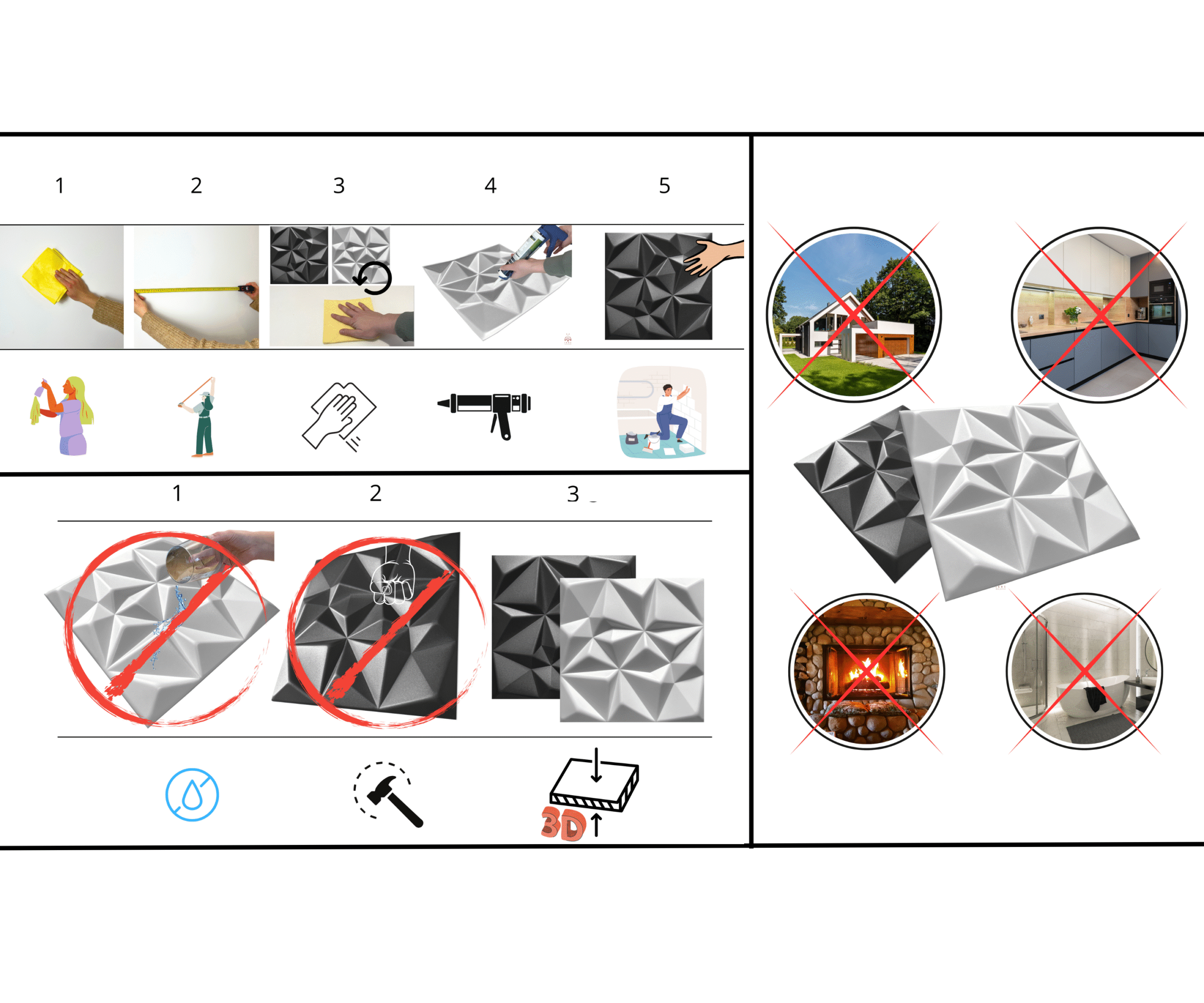 1 2 3 4 5

1 2 3

3D