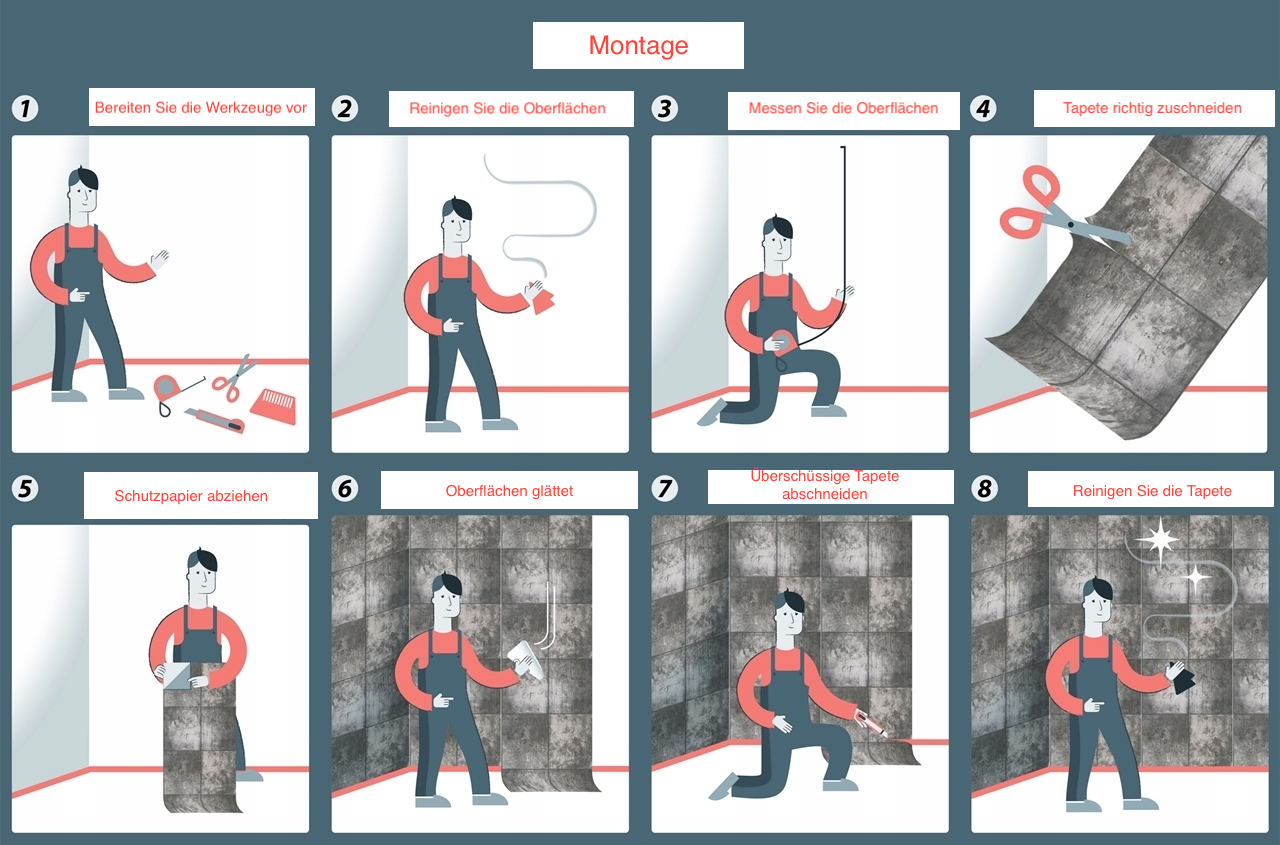 Montage

1 Bereiten Sie die Werkzeuge vor

2 Reinigen Sie die Oberflächen

3 Messen Sie die Oberflächen

4 Tapete richtig zuschneiden

5 Schutzpapier abziehen

6 Oberflächen glättet

7 Überschüssige Tapete abschneiden

8 Reinigen Sie die Tapete